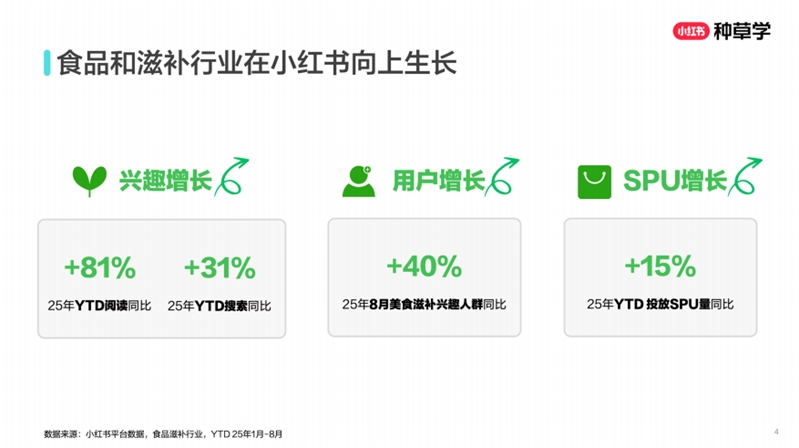 小红书 种草学

食品和滋补行业在小红书向上生长

兴趣增长

+81%
25年YTD阅读同比

+31%
25年YTD搜索同比

用户增长

+40%
25年8月美食滋补兴趣人群同比

SPU增长

+15%
25年YTD投放SPU量同比

数据来源：小红书平台数据，食品滋补行业，YTD 25年1月-8月

4